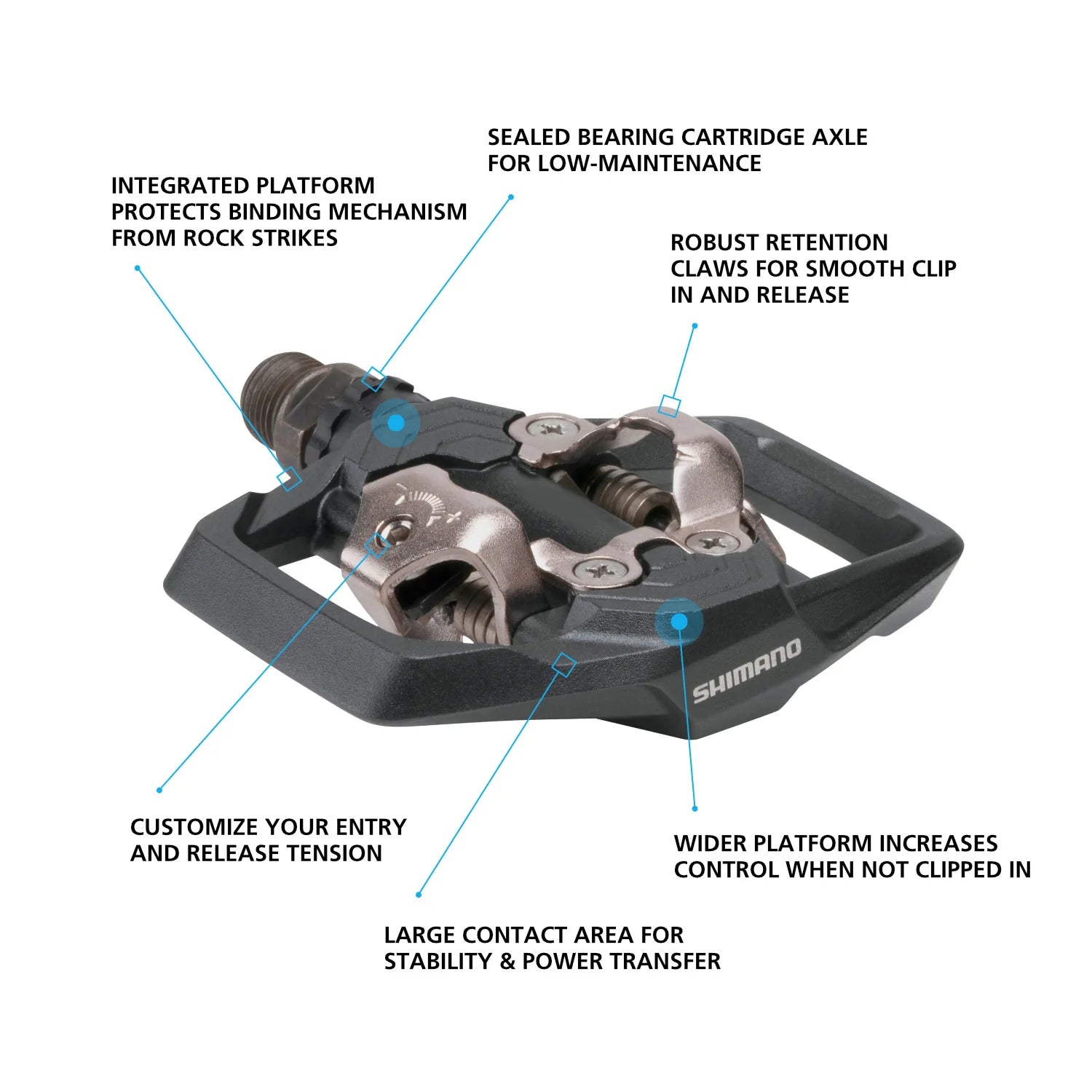 SEALED BEARING CARTRIDGE AXLE FOR LOW-MAINTENANCE

INTEGRATED PLATFORM PROTECTS BINDING MECHANISM FROM ROCK STRIKES

ROBUST RETENTION CLAWS FOR SMOOTH CLIP IN AND RELEASE

SHIMANO

CUSTOMIZE YOUR ENTRY AND RELEASE TENSION

WIDER PLATFORM INCREASES CONTROL WHEN NOT CLIPPED IN

LARGE CONTACT AREA FOR STABILITY & POWER TRANSFER