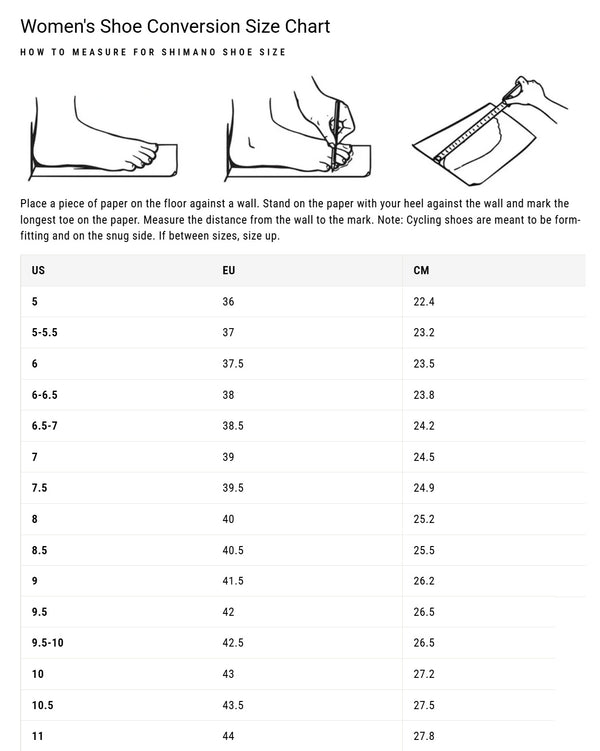 Women's Shoe Conversion Size Chart

HOW TO MEASURE FOR SHIMANO SHOE SIZE

Place a piece of paper on the floor against a wall. Stand on the paper with your heel against the wall and mark the longest toe on the paper. Measure the distance from the wall to the mark. Note: Cycling shoes are meant to be form-fitting and on the snug side. If between sizes, size up.

| US | EU | CM |
|---|---|---|
| 5 | 36 | 22.4 |
| 5-5.5 | 37 | 23.2 |
| 6 | 37.5 | 23.5 |
| 6-6.5 | 38 | 23.8 |
| 6.5-7 | 38.5 | 24.2 |
| 7 | 39 | 24.5 |
| 7.5 | 39.5 | 24.9 |
| 8 | 40 | 25.2 |
| 8.5 | 40.5 | 25.5 |
| 9 | 41.5 | 26.2 |
| 9.5 | 42 | 26.5 |
| 9.5-10 | 42.5 | 26.5 |
| 10 | 43 | 27.2 |
| 10.5 | 43.5 | 27.5 |
| 11 | 44 | 27.8 |