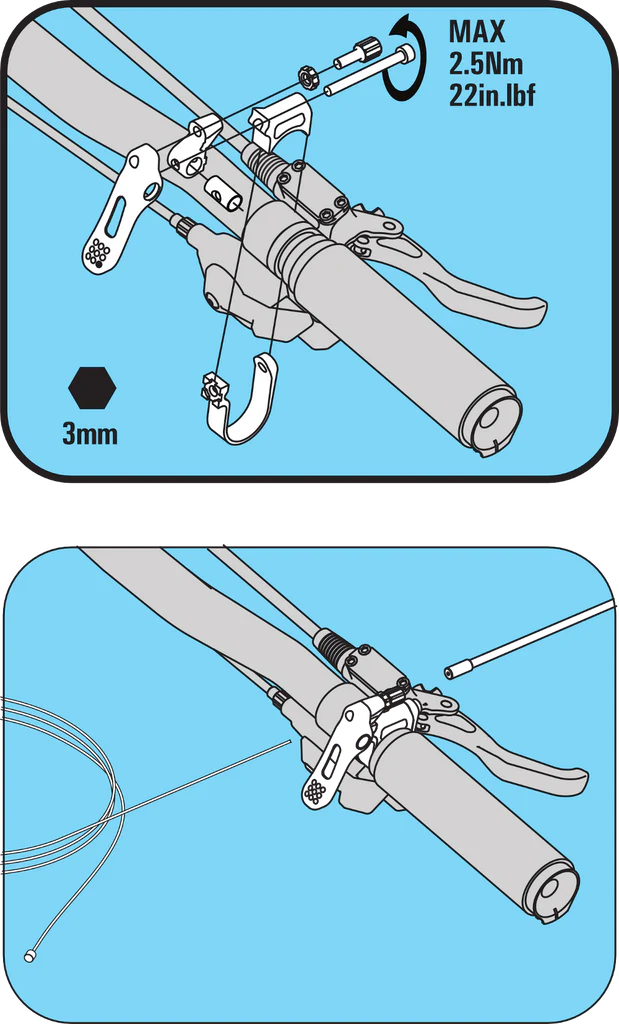 MAX
2.5Nm
22in.lbf

3mm